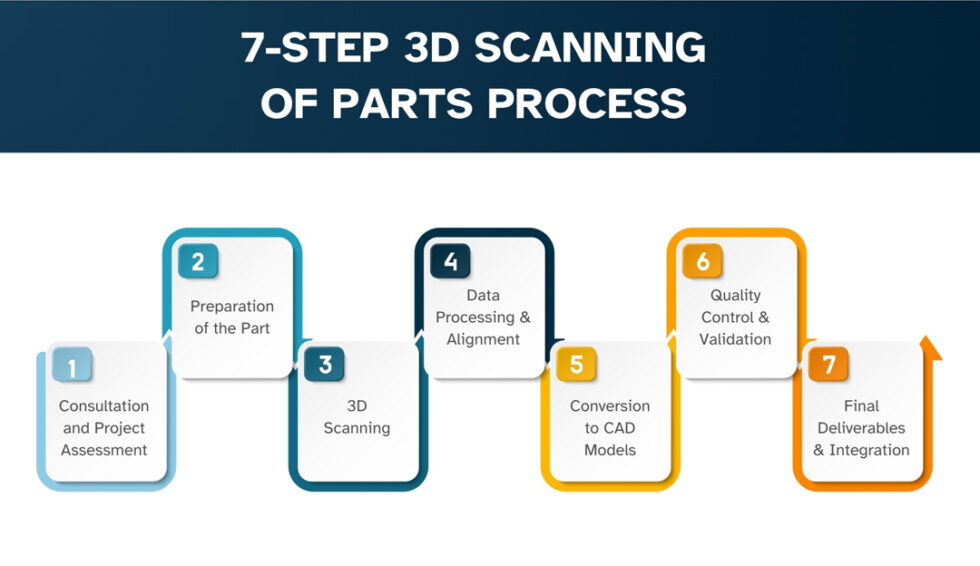 7-STEP 3D SCANNING OF PARTS PROCESS

1
Consultation and Project Assessment

2
Preparation of the Part

3
3D Scanning

4
Data Processing & Alignment

5
Conversion to CAD Models

6
Quality Control & Validation

7
Final Deliverables & Integration